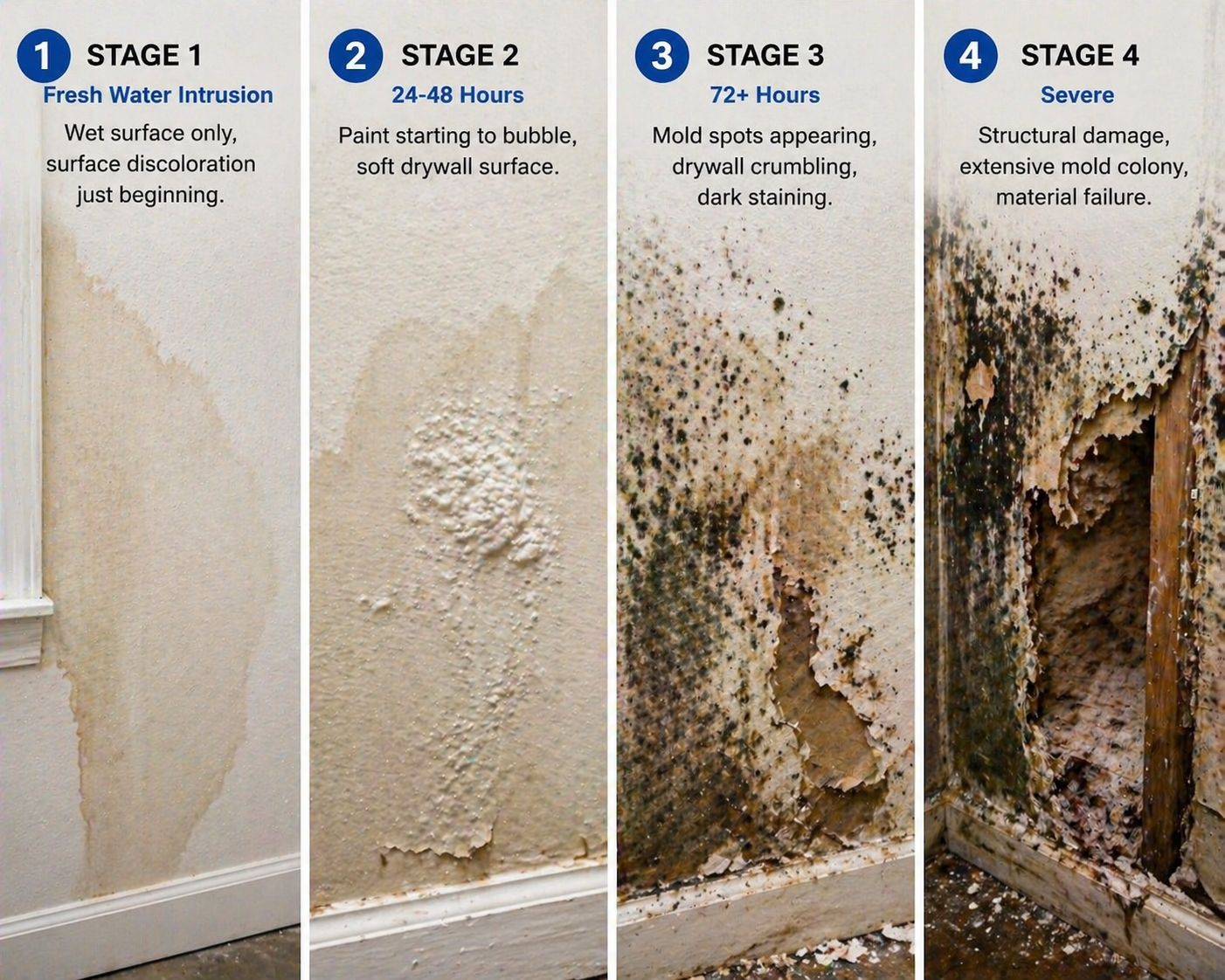 1 STAGE 1
Fresh Water Intrusion
Wet surface only, surface discoloration just beginning.

2 STAGE 2
24-48 Hours
Paint starting to bubble, soft drywall surface.

3 STAGE 3
72+ Hours
Mold spots appearing, drywall crumbling, dark staining.

4 STAGE 4
Severe
Structural damage, extensive mold colony, material failure.